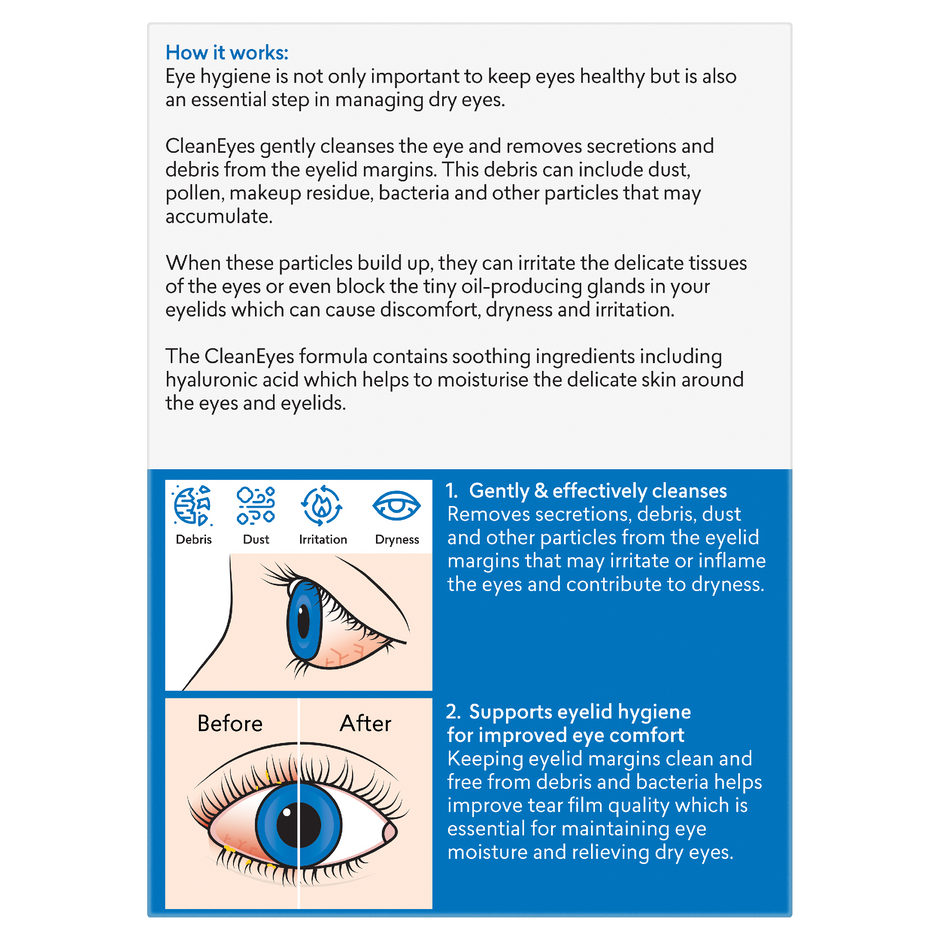 How it works:
Eye hygiene is not only important to keep eyes healthy but is also an essential step in managing dry eyes.

CleanEyes gently cleanses the eye and removes secretions and debris from the eyelid margins. This debris can include dust, pollen, makeup residue, bacteria and other particles that may accumulate.

When these particles build up, they can irritate the delicate tissues of the eyes or even block the tiny oil-producing glands in your eyelids which can cause discomfort, dryness and irritation.

The CleanEyes formula contains soothing ingredients including hyaluronic acid which helps to moisturise the delicate skin around the eyes and eyelids.

Debris
Dust
Irritation
Dryness

1. Gently & effectively cleanses
Removes secretions, debris, dust and other particles from the eyelid margins that may irritate or inflame the eyes and contribute to dryness.

Before
After

2. Supports eyelid hygiene for improved eye comfort
Keeping eyelid margins clean and free from debris and bacteria helps improve tear film quality which is essential for maintaining eye moisture and relieving dry eyes.