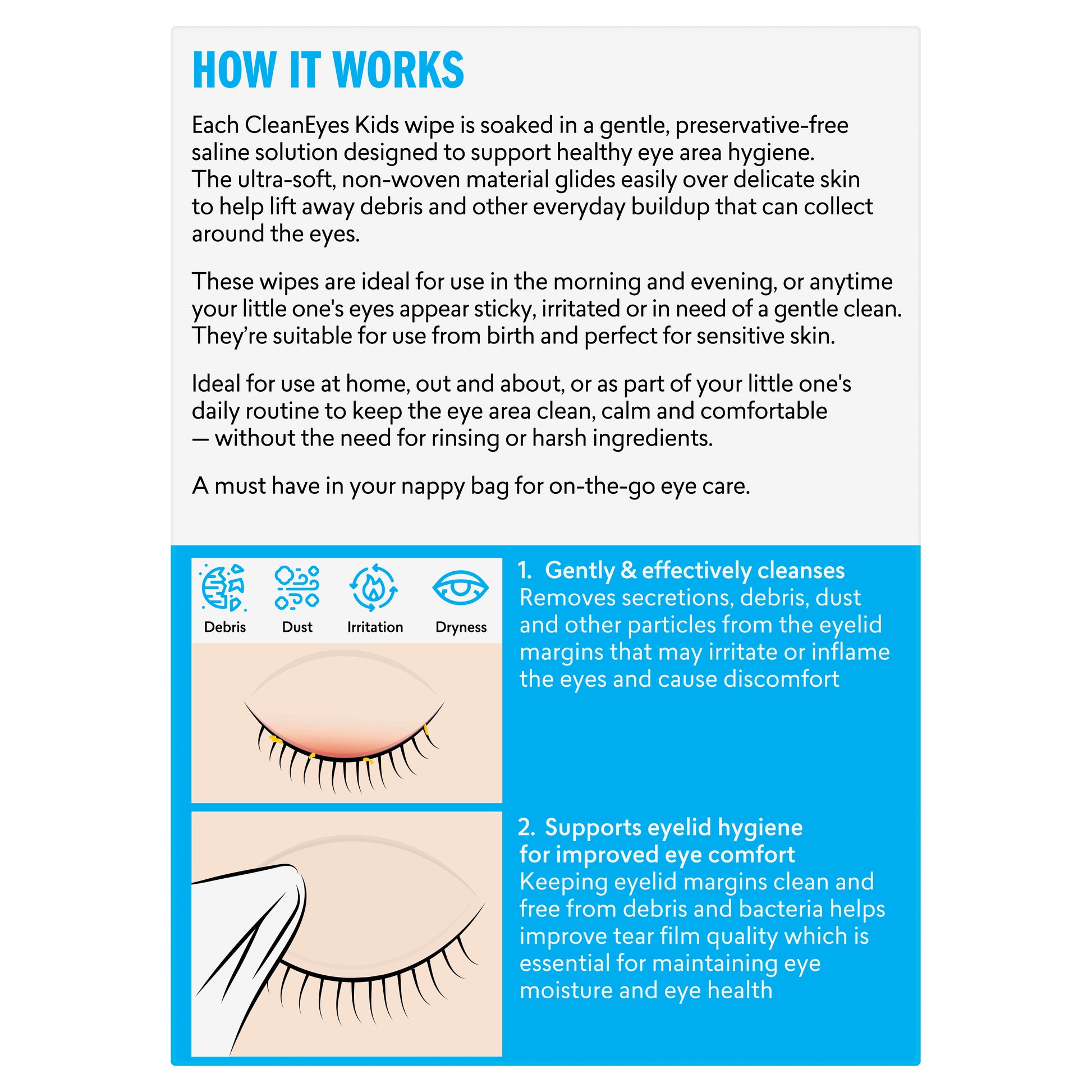 HOW IT WORKS

Each CleanEyes Kids wipe is soaked in a gentle, preservative-free saline solution designed to support healthy eye area hygiene. The ultra-soft, non-woven material glides easily over delicate skin to help lift away debris and other everyday buildup that can collect around the eyes.

These wipes are ideal for use in the morning and evening, or anytime your little one's eyes appear sticky, irritated or in need of a gentle clean. They're suitable for use from birth and perfect for sensitive skin.

Ideal for use at home, out and about, or as part of your little one's daily routine to keep the eye area clean, calm and comfortable — without the need for rinsing or harsh ingredients.

A must have in your nappy bag for on-the-go eye care.

Debris
Dust
Irritation
Dryness

1. Gently & effectively cleanses
Removes secretions, debris, dust and other particles from the eyelid margins that may irritate or inflame the eyes and cause discomfort

2. Supports eyelid hygiene for improved eye comfort
Keeping eyelid margins clean and free from debris and bacteria helps improve tear film quality which is essential for maintaining eye moisture and eye health